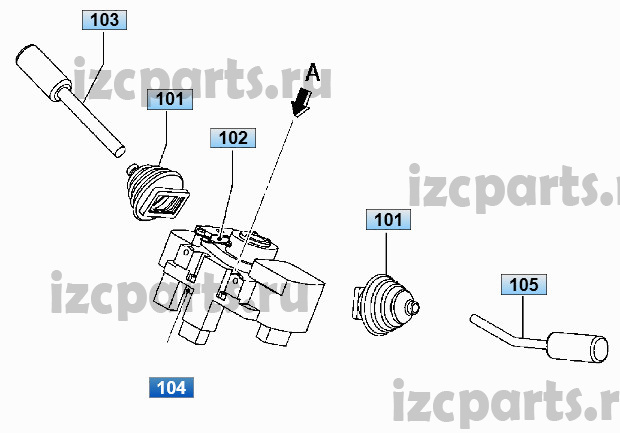 103
izcparts.ru
A
101
102
izcparts.r
101
izcparts.ru
105
104
izcparts.r