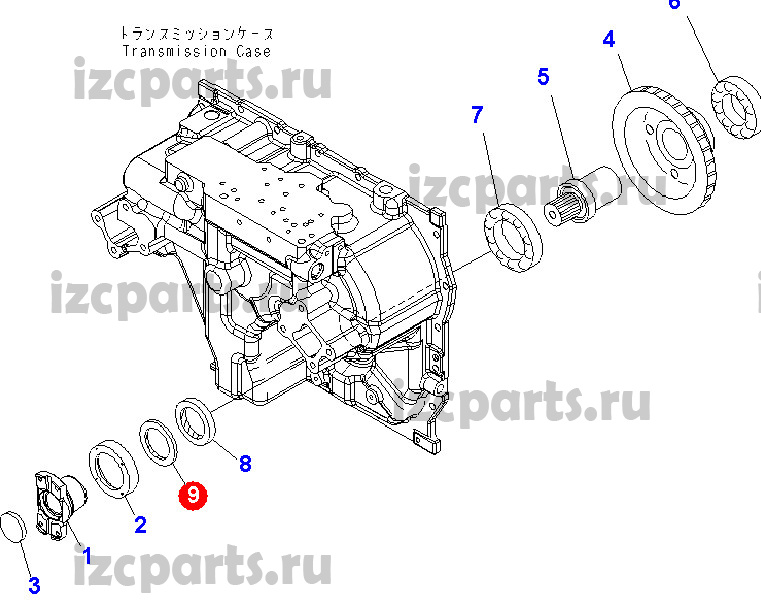 トランスミッションケース
Transmission Case

izcparts.ru

6
4
5
7

izcparts.ru

izcparts.ru

izcparts.ru

8
9
2
1
3

izcparts.ru